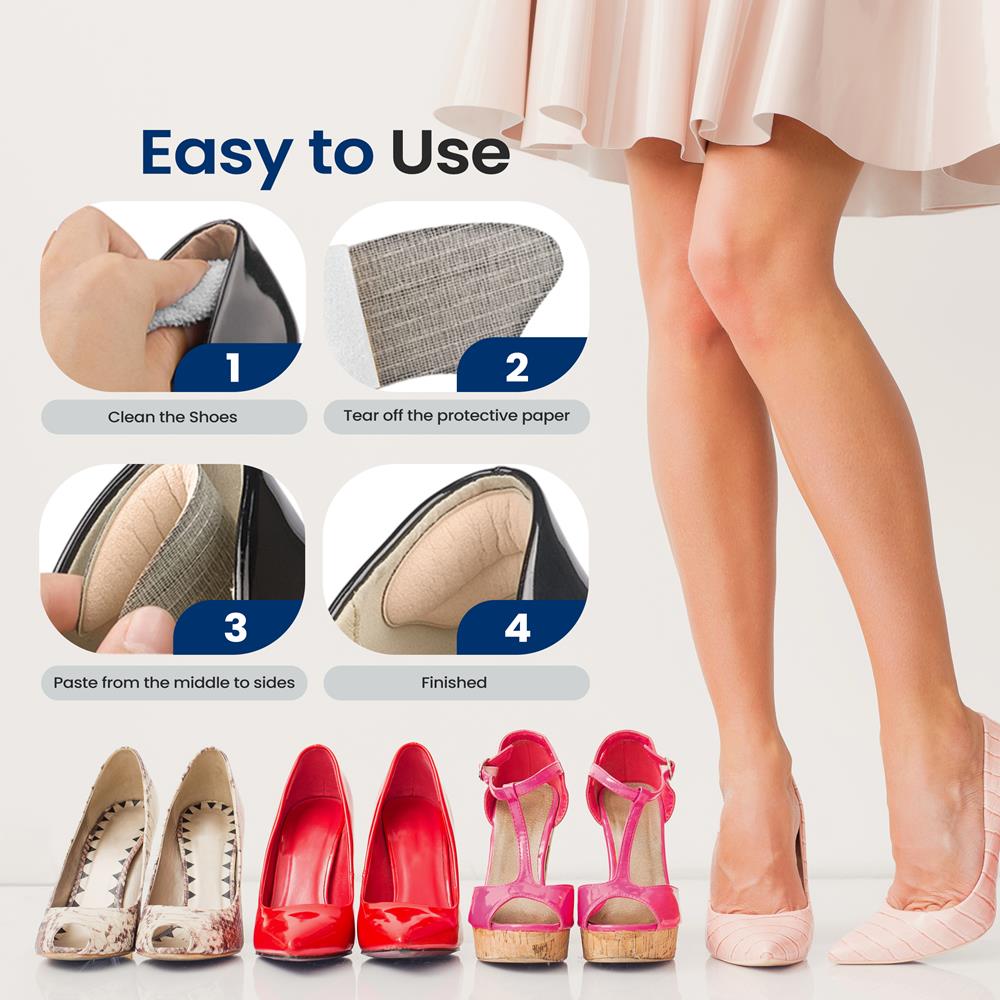 Easy to Use

1
Clean the Shoes

2
Tear off the protective paper

3
Paste from the middle to sides

4
Finished