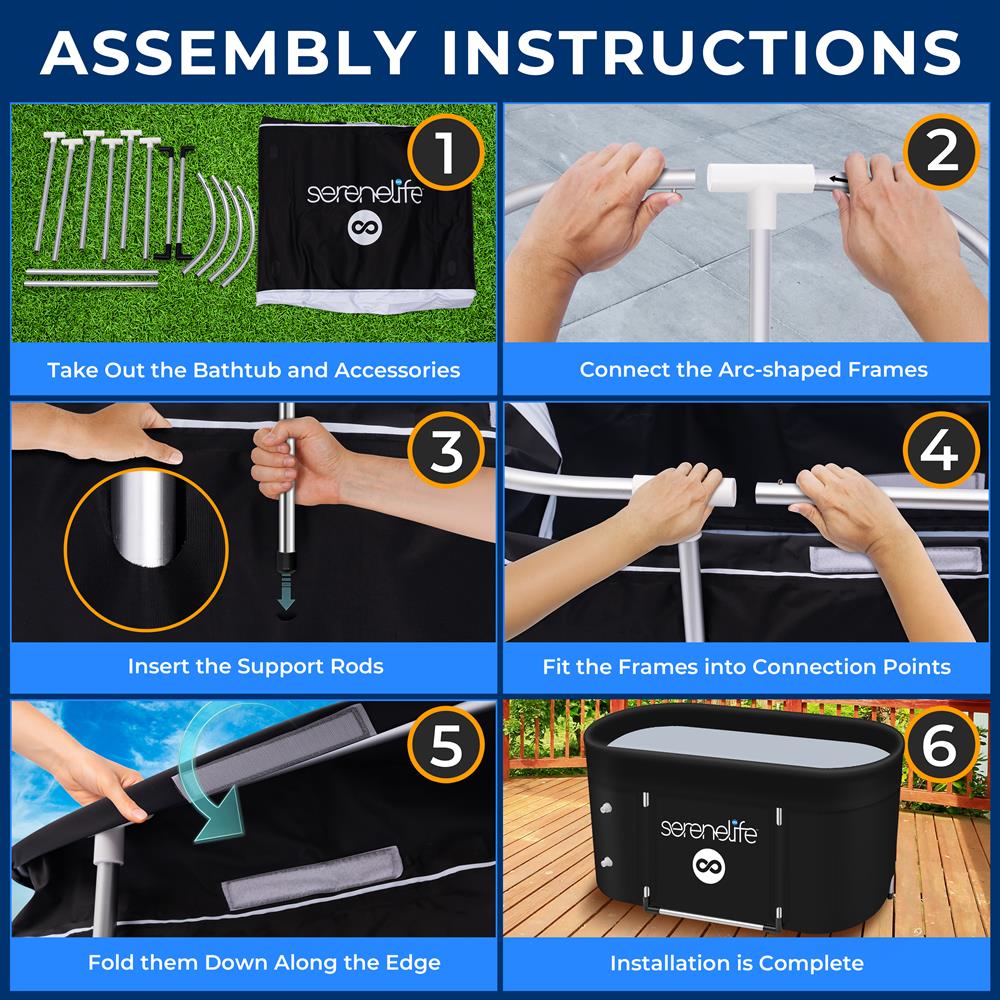 ASSEMBLY INSTRUCTIONS

1
serenelife
Take Out the Bathtub and Accessories

2
Connect the Arc-shaped Frames

3
Insert the Support Rods

4
Fit the Frames into Connection Points

5
Fold them Down Along the Edge

6
serenelife
Installation is Complete