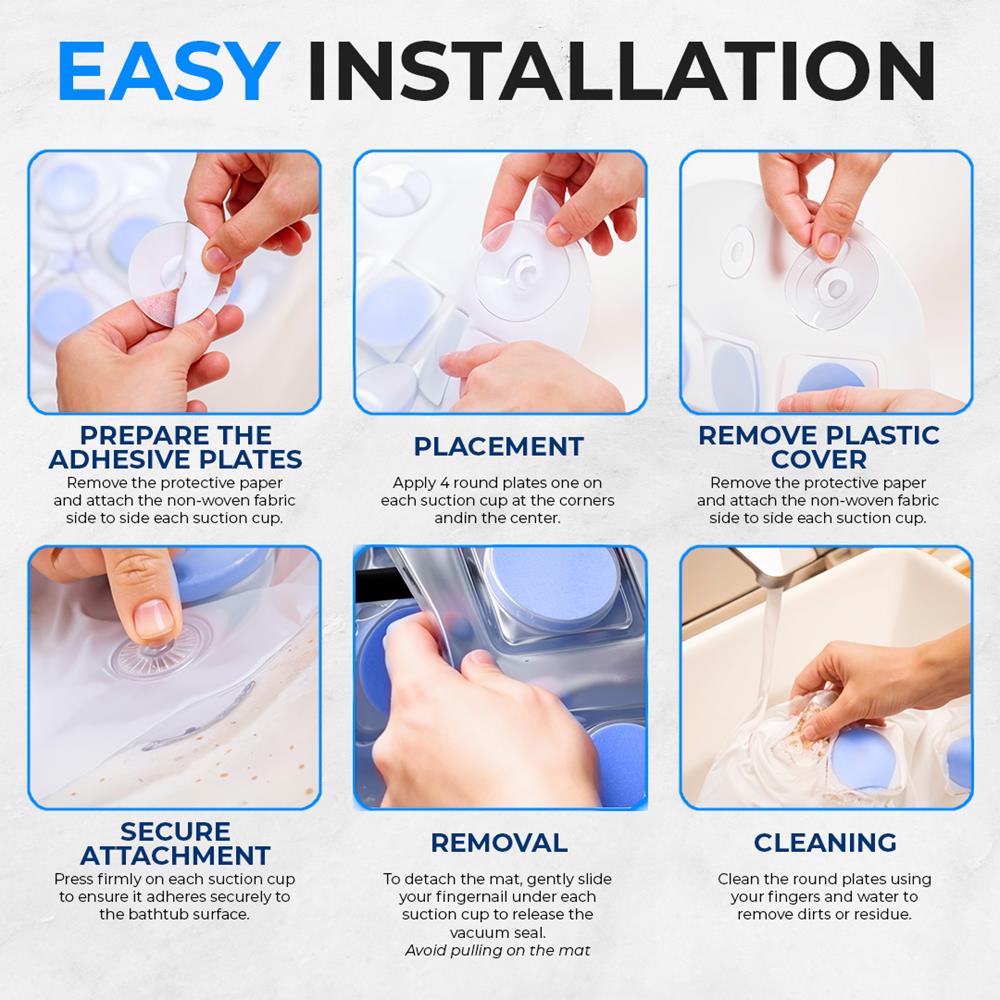 EASY INSTALLATION

PREPARE THE ADHESIVE PLATES
Remove the protective paper and attach the non-woven fabric side to side each suction cup.

PLACEMENT
Apply 4 round plates one on each suction cup at the corners andin the center.

REMOVE PLASTIC COVER
Remove the protective paper and attach the non-woven fabric side to side each suction cup.

SECURE ATTACHMENT
Press firmly on each suction cup to ensure it adheres securely to the bathtub surface.

REMOVAL
To detach the mat, gently slide your fingernail under each suction cup to release the vacuum seal.
Avoid pulling on the mat

CLEANING
Clean the round plates using your fingers and water to remove dirts or residue.