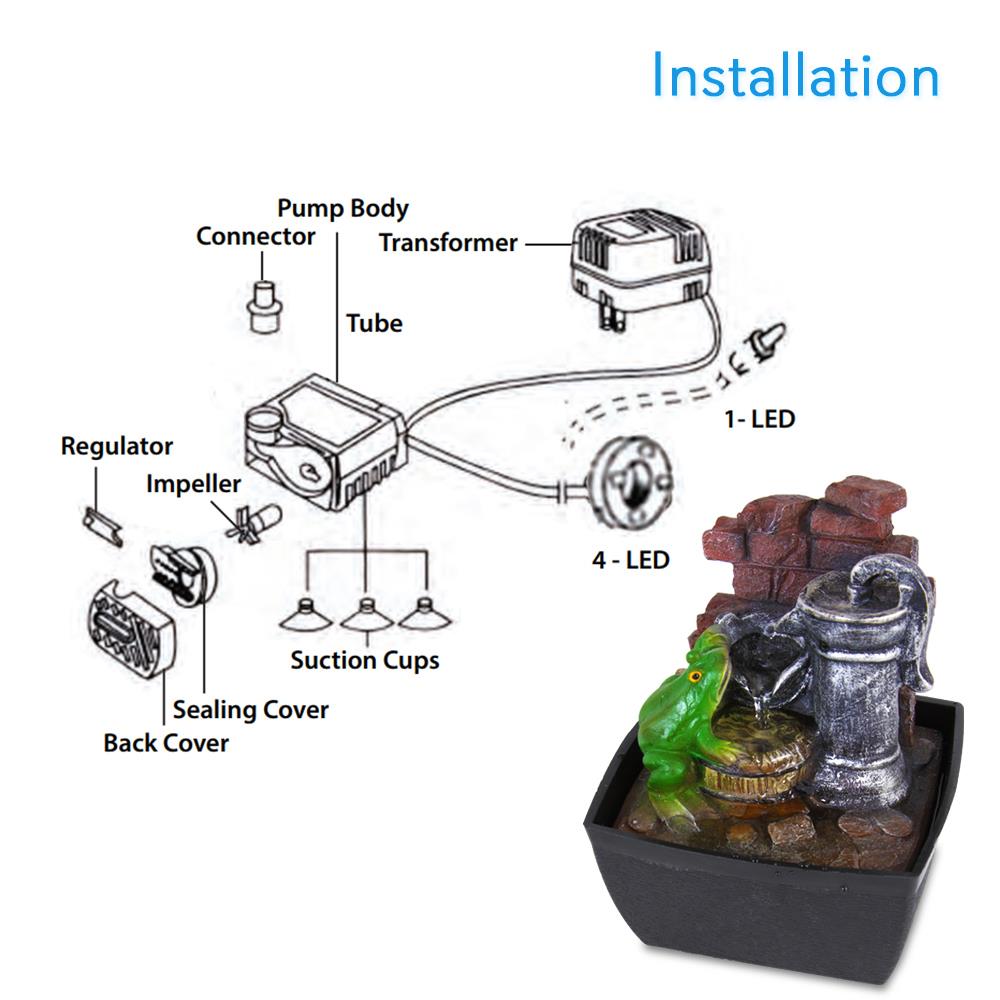 Installation

Pump Body
Connector
Transformer
Tube
Regulator
Impeller
1- LED
4 - LED
Suction Cups
Sealing Cover
Back Cover