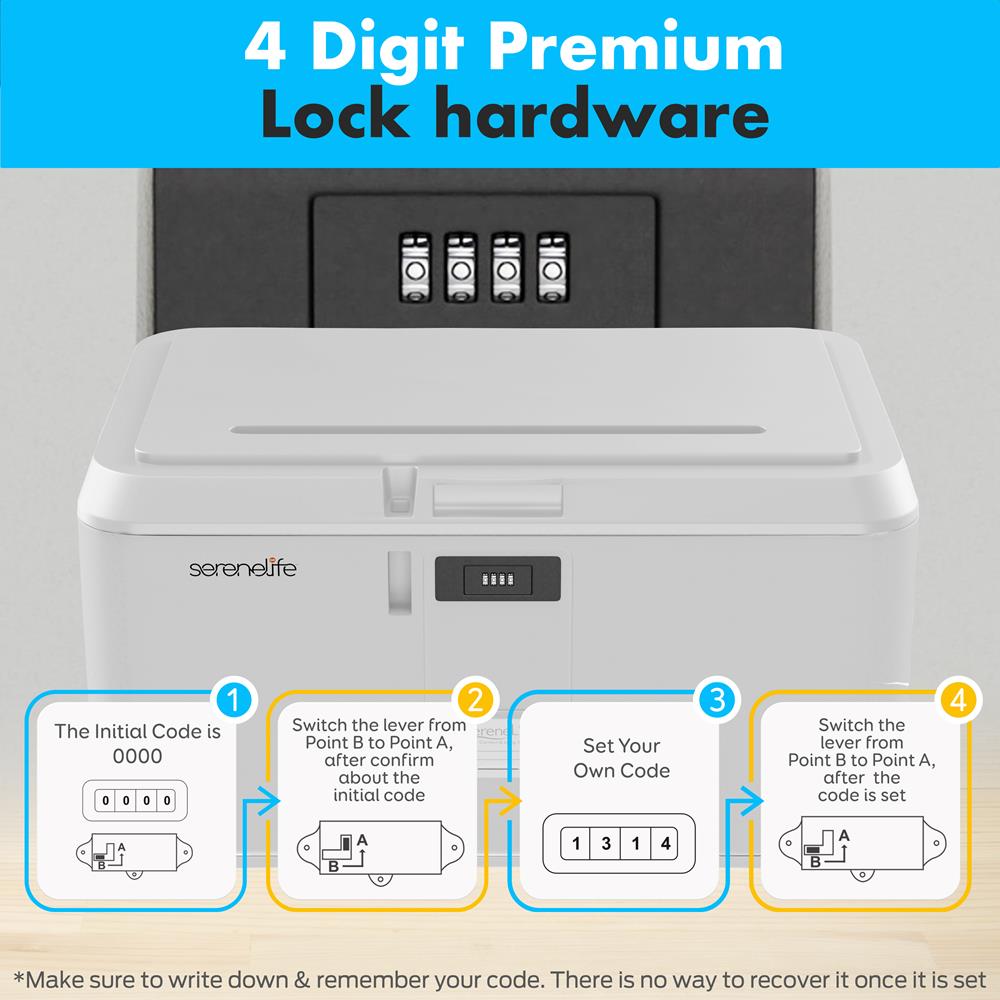 4 Digit Premium
Lock hardware

serenelife

1
The Initial Code is 0000

0 0 0 0

A
B

2
Switch the lever from Point B to Point A, after confirm about the initial code

A
B

3
Set Your Own Code

1 3 1 4

4
Switch the lever from Point B to Point A, after the code is set

A
B

*Make sure to write down & remember your code. There is no way to recover it once it is set