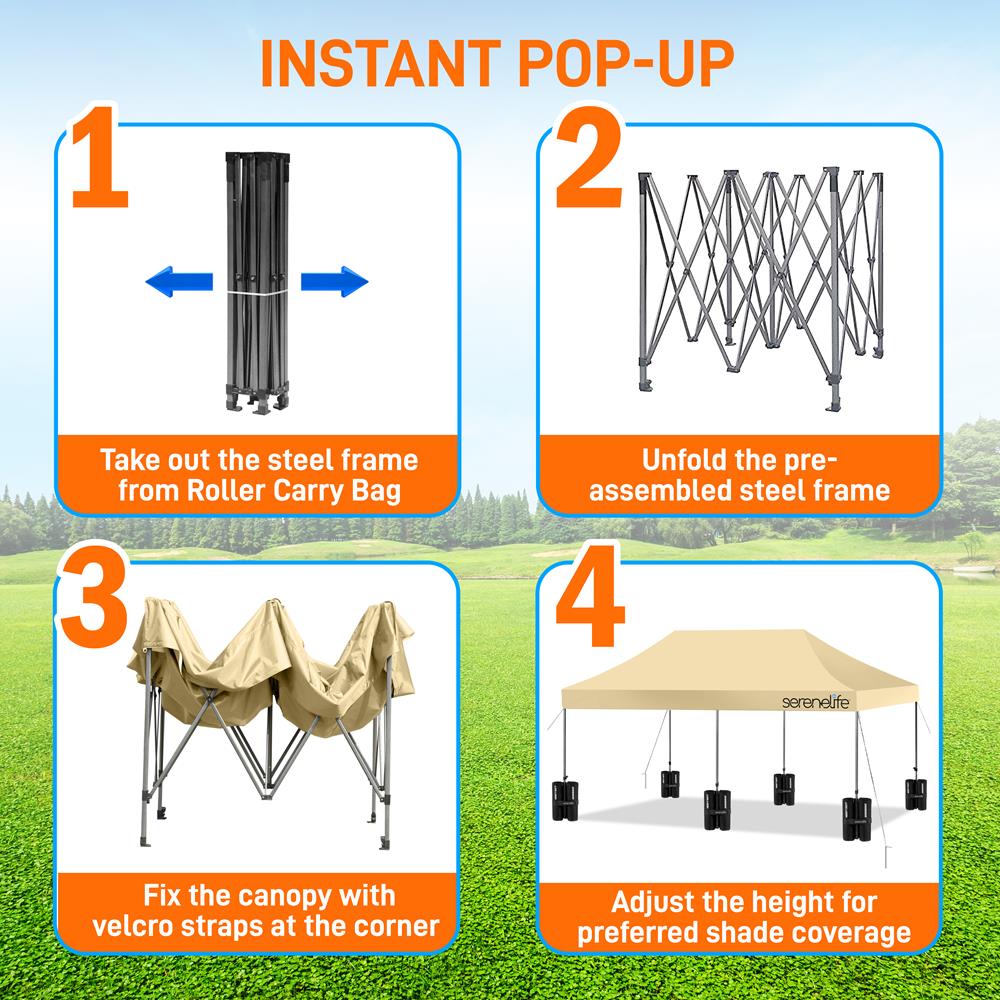 INSTANT POP-UP

1

Take out the steel frame from Roller Carry Bag

2

Unfold the pre-assembled steel frame

3

Fix the canopy with velcro straps at the corner

4

serenelife

Adjust the height for preferred shade coverage