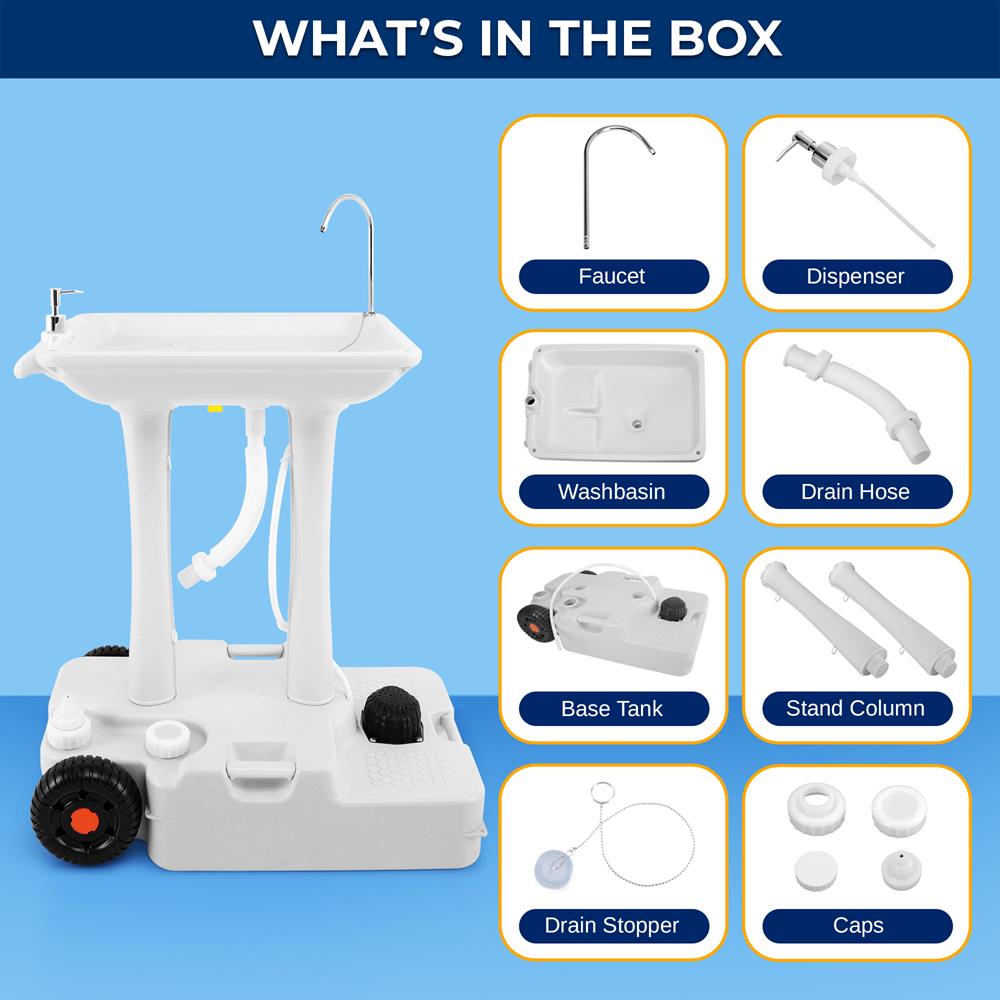 WHAT'S IN THE BOX

Faucet

Dispenser

Washbasin

Drain Hose

Base Tank

Stand Column

Drain Stopper

Caps