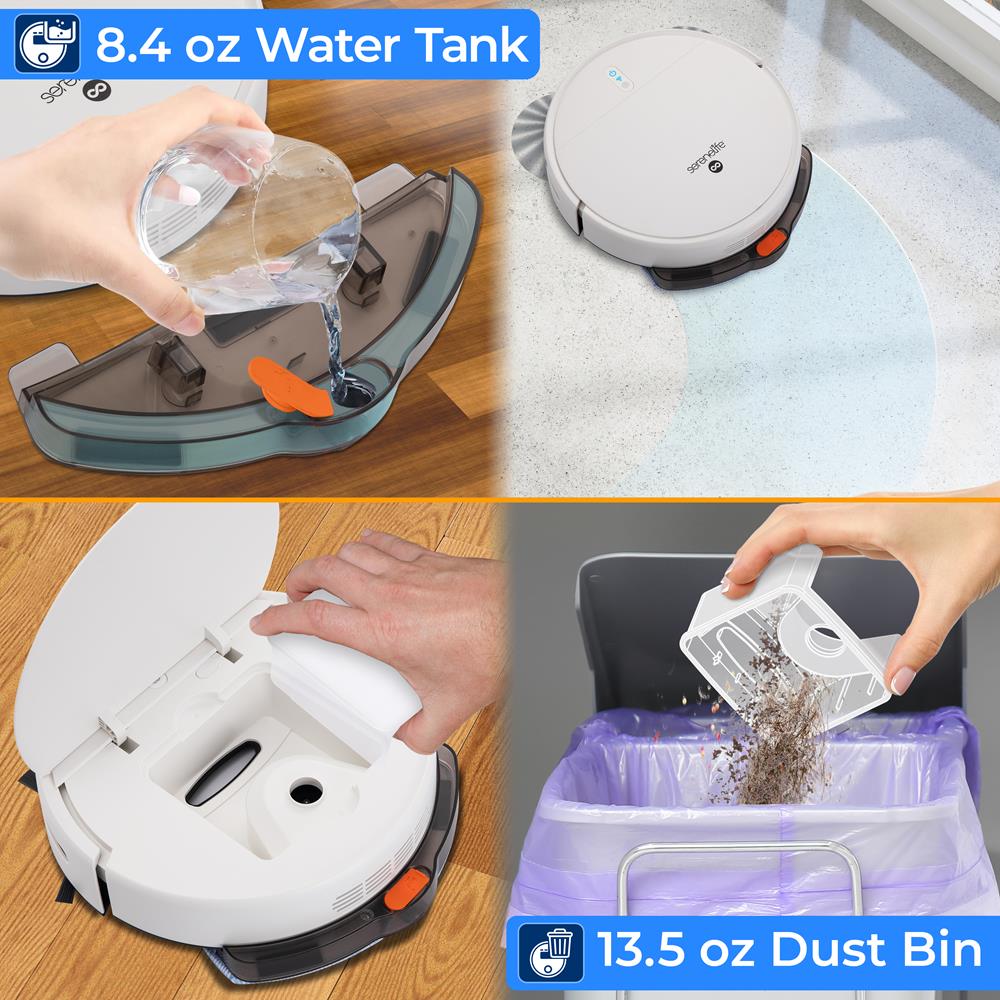 8.4 oz Water Tank

serenelife

serenelife

13.5 oz Dust Bin